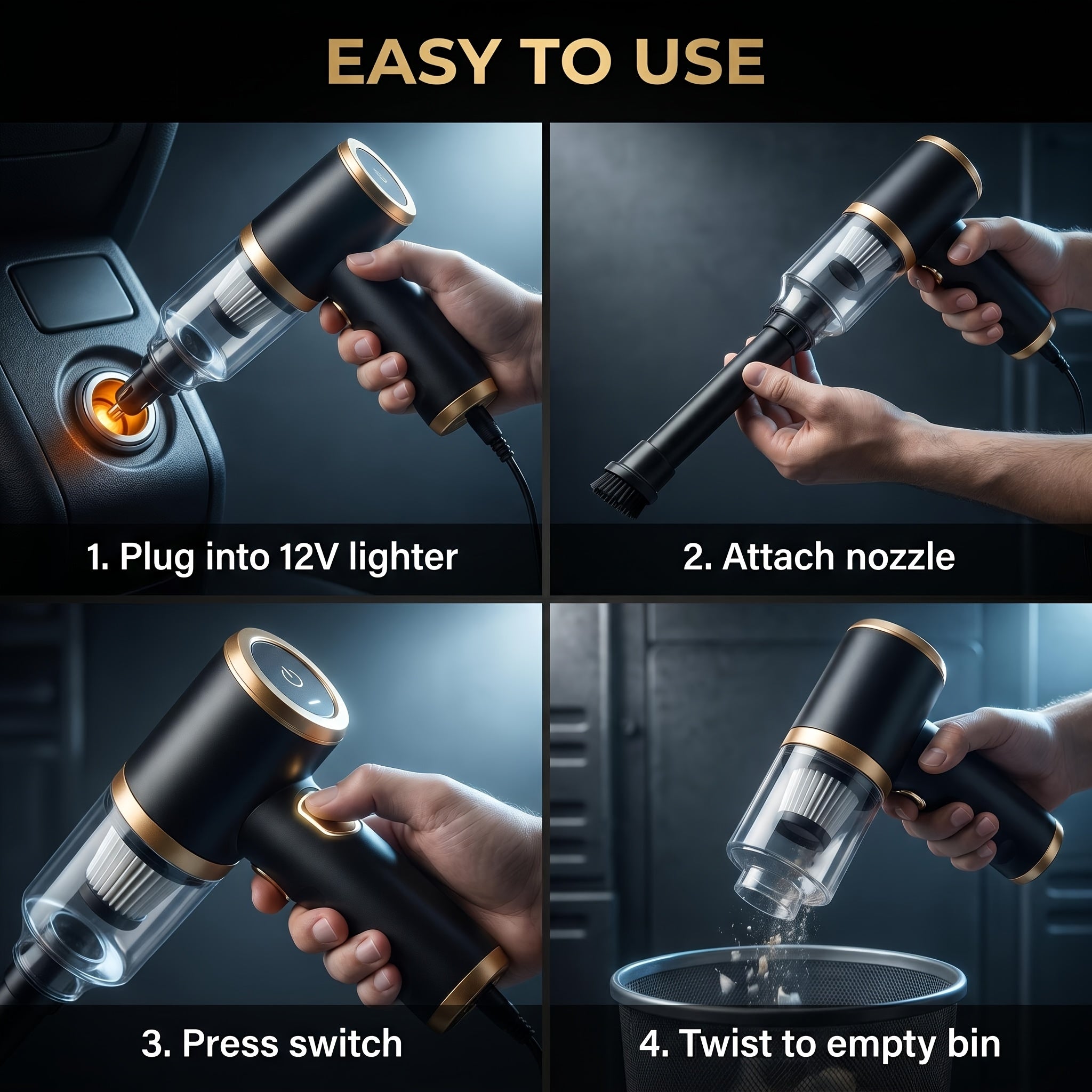 EASY TO USE

1. Plug into 12V lighter

2. Attach nozzle

3. Press switch

4. Twist to empty bin